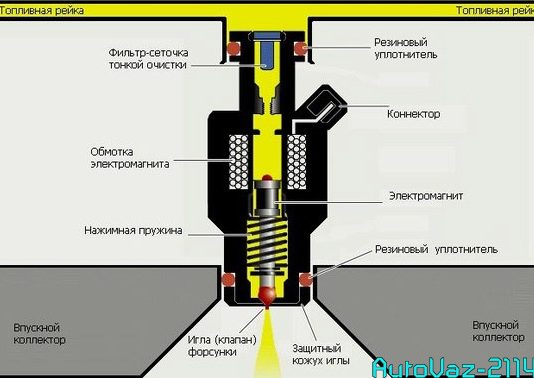 Топливная рейка

Топливная рейка

Фильтр-сеточка тонкой очистки

Резиновый уплотнитель

Коннектор

Обмотка электромагнита

Электромагнит

Нажимная пружина

Резиновый уплотнитель

Впускной коллектор

Игла (клапан) форсунки

Защитный кожух иглы

Впускной коллектор

AutoVaz-2114